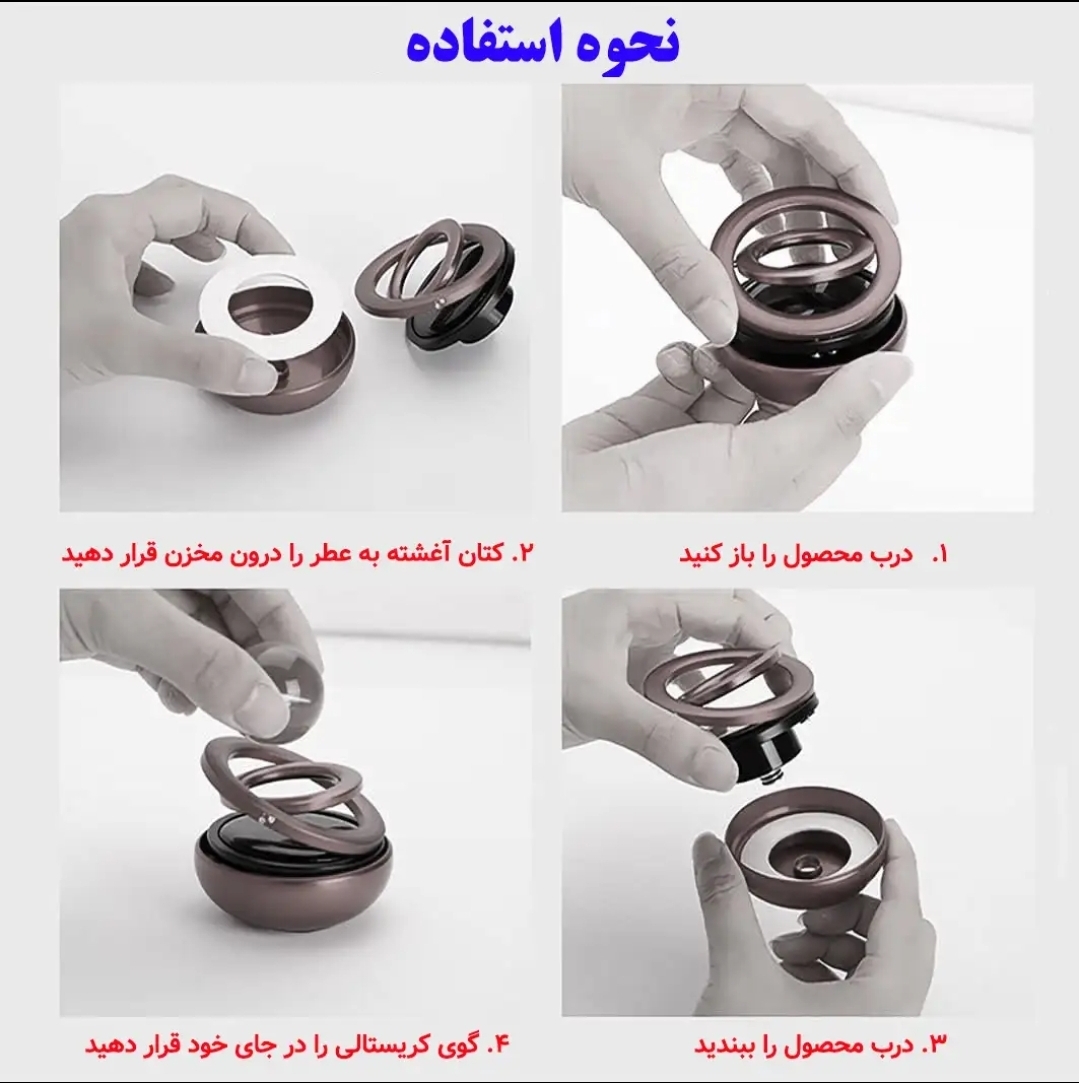 نحوه استفاده

۱. درب محصول را باز کنید

۲. کتان آغشته به عطر را درون مخزن قرار دهید

۳. درب محصول را ببندید

۴. گوی کریستالی را در جای خود قرار دهید