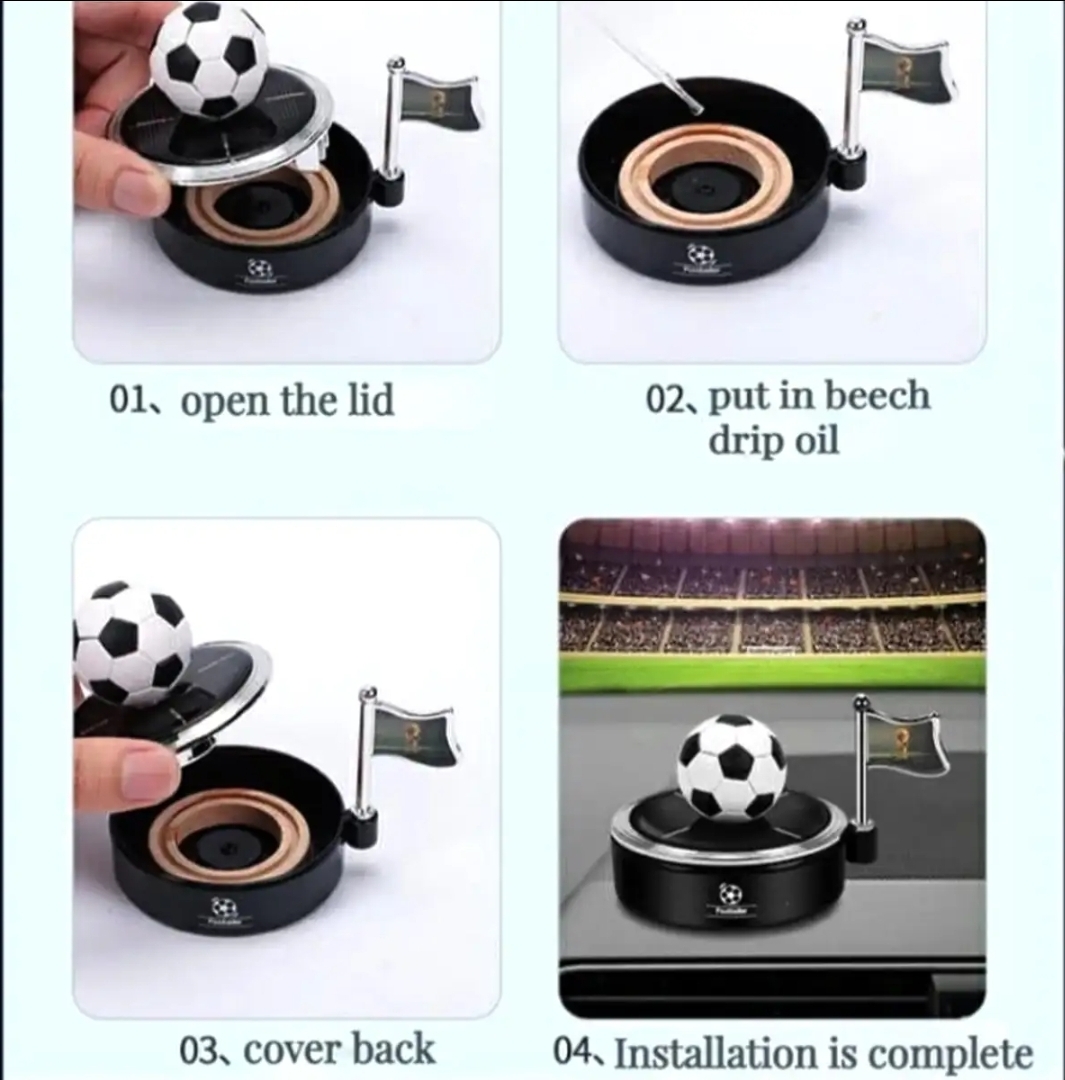 01、open the lid

02、put in beech drip oil

03、cover back

04、Installation is complete